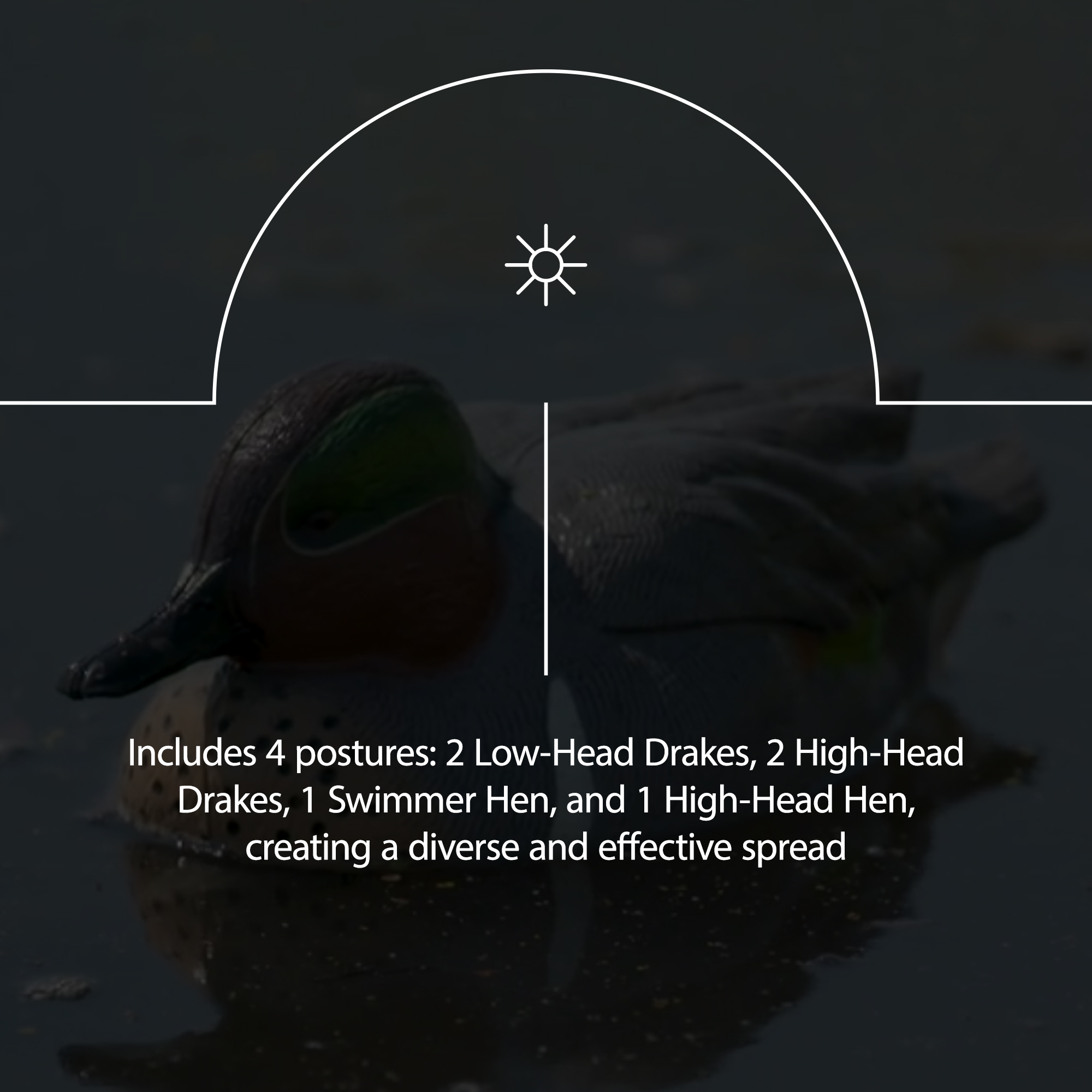 Includes 4 postures: 2 Low-Head Drakes, 2 High-Head Drakes, 1 Swimmer Hen, and 1 High-Head Hen, creating a diverse and effective spread